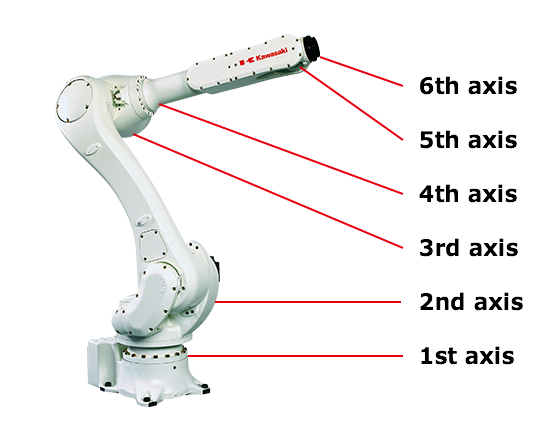 Kawasaki

6th axis

5th axis

4th axis

3rd axis

2nd axis

1st axis